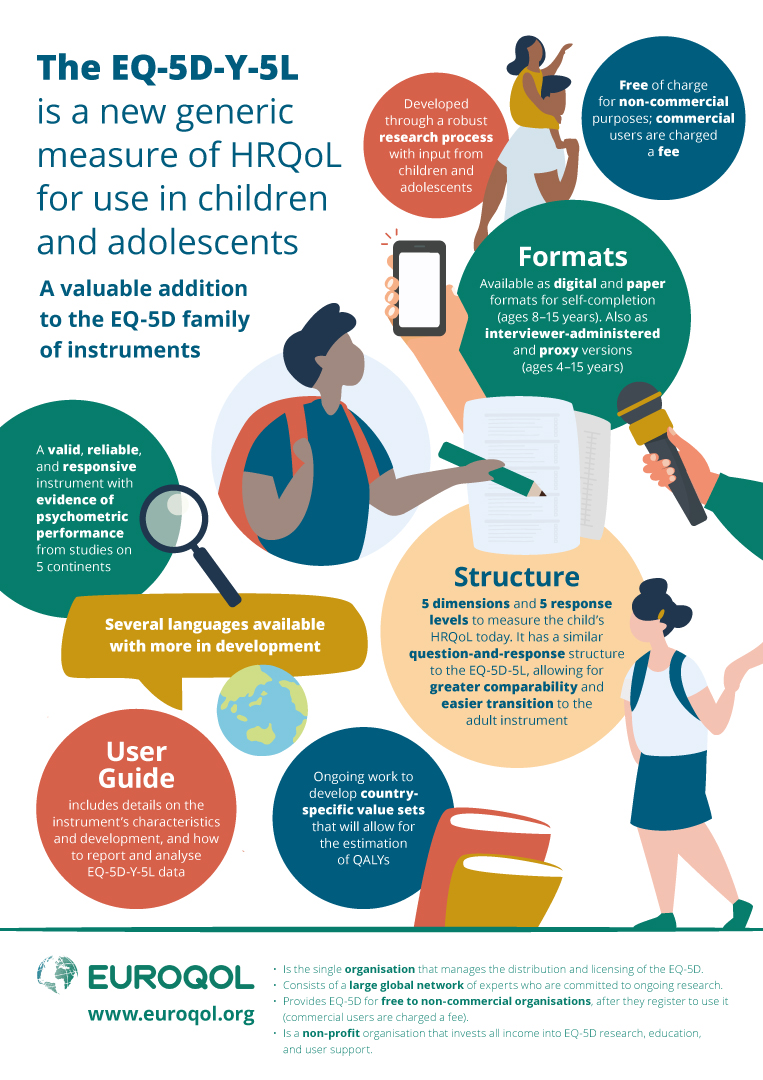 The EQ-5D-Y-5L is a new generic measure of HRQoL for use in children and adolescents

A valuable addition to the EQ-5D family of instruments

Developed through a robust research process with input from children and adolescents

Free of charge for non-commercial purposes; commercial users are charged a fee

Formats

Available as digital and paper formats for self-completion (ages 8–15 years). Also as interviewer-administered and proxy versions (ages 4–15 years)

A valid, reliable, and responsive instrument with evidence of psychometric performance from studies on 5 continents

Several languages available with more in development

Structure

5 dimensions and 5 response levels to measure the child's HRQoL today. It has a similar question-and-response structure to the EQ-5D-5L, allowing for greater comparability and easier transition to the adult instrument

User Guide

includes details on the instrument's characteristics and development, and how to report and analyse EQ-5D-Y-5L data

Ongoing work to develop country-specific value sets that will allow for the estimation of QALYs

EUROQOL

www.euroqol.org

• Is the single organisation that manages the distribution and licensing of the EQ-5D.
• Consists of a large global network of experts who are committed to ongoing research.
• Provides EQ-5D for free to non-commercial organisations, after they register to use it (commercial users are charged a fee).
• Is a non-profit organisation that invests all income into EQ-5D research, education, and user support.